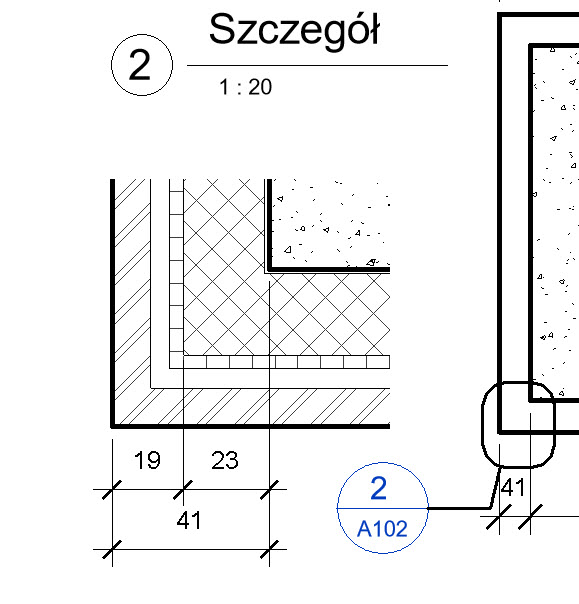 2

Szczegół

1 : 20

19

23

41

2

A102

41