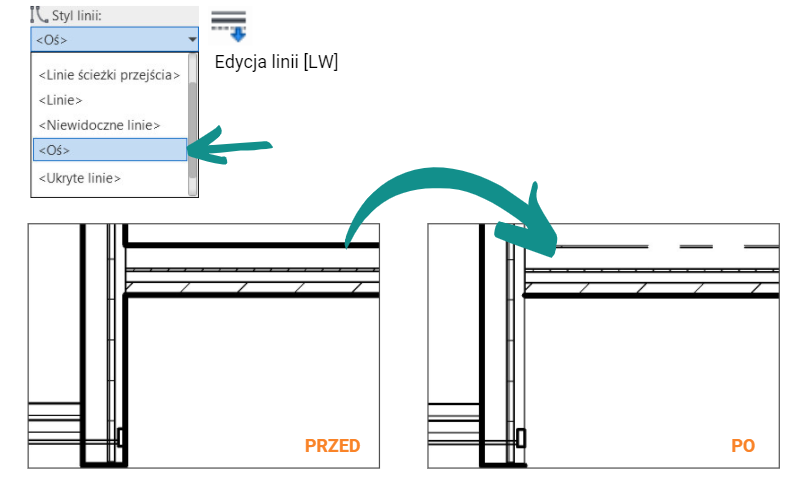 Styl linii:
<Oś>
<Linie ścieżki przejścia>
<Linie>
<Niewidoczne linie>
<Oś>
<Ukryte linie>

Edycja linii [LW]

PRZED

PO