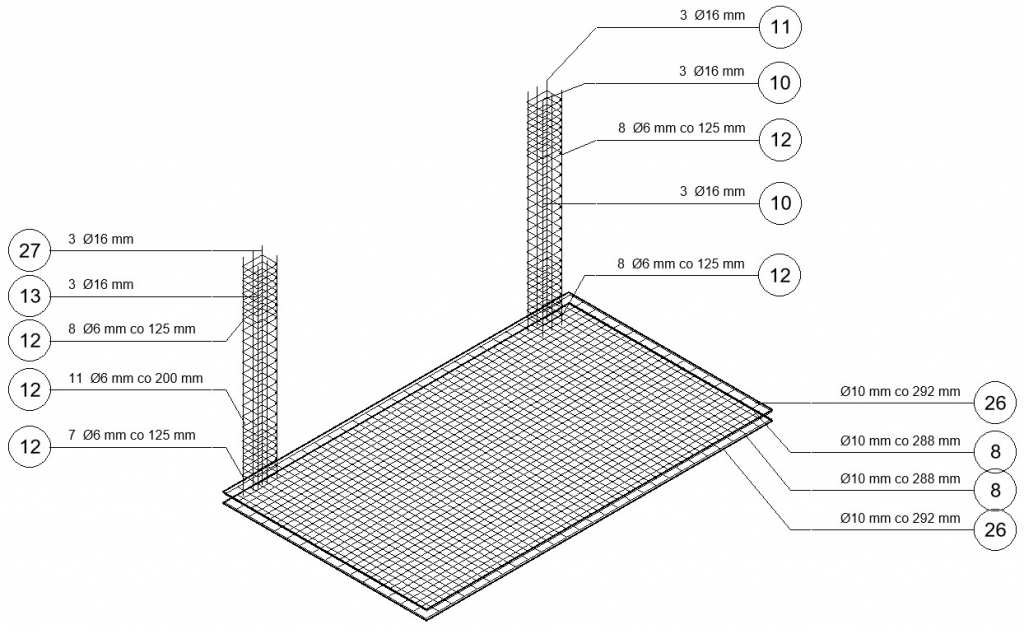 3 Ø16 mm
11
3 Ø16 mm
10
8 Ø6 mm co 125 mm
12
3 Ø16 mm
10
8 Ø6 mm co 125 mm
12
27
3 Ø16 mm
13
3 Ø16 mm
12
8 Ø6 mm co 125 mm
12
11 Ø6 mm co 200 mm
12
7 Ø6 mm co 125 mm
Ø10 mm co 292 mm
26
Ø10 mm co 288 mm
8
Ø10 mm co 288 mm
8
Ø10 mm co 292 mm
26